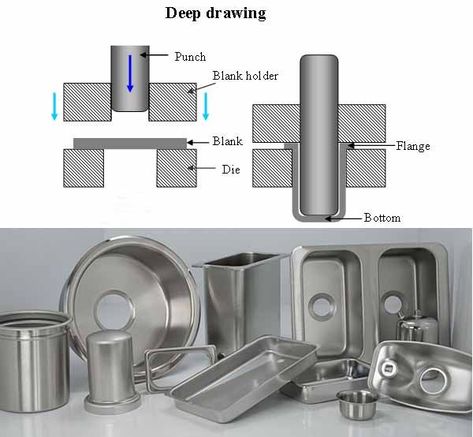 Deep drawing

Punch
Blank holder
Blank
Die

Flange
Bottom